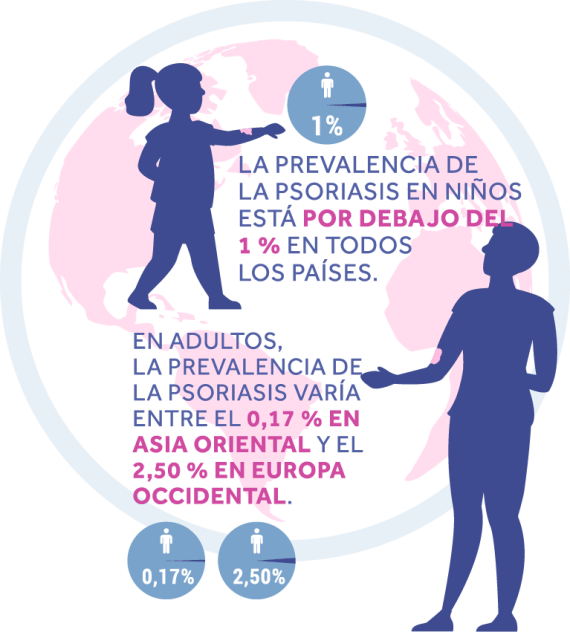 1%

LA PREVALENCIA DE LA PSORIASIS EN NIÑOS ESTÁ POR DEBAJO DEL 1 % EN TODOS LOS PAÍSES.

EN ADULTOS, LA PREVALENCIA DE LA PSORIASIS VARÍA ENTRE EL 0,17 % EN ASIA ORIENTAL Y EL 2,50 % EN EUROPA OCCIDENTAL.

0,17%

2,50%