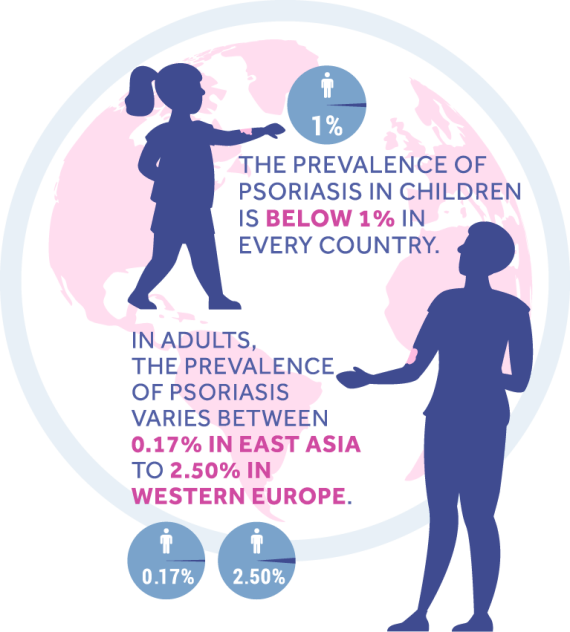 1%

THE PREVALENCE OF PSORIASIS IN CHILDREN IS BELOW 1% IN EVERY COUNTRY.

IN ADULTS, THE PREVALENCE OF PSORIASIS VARIES BETWEEN 0.17% IN EAST ASIA TO 2.50% IN WESTERN EUROPE.

0.17%

2.50%